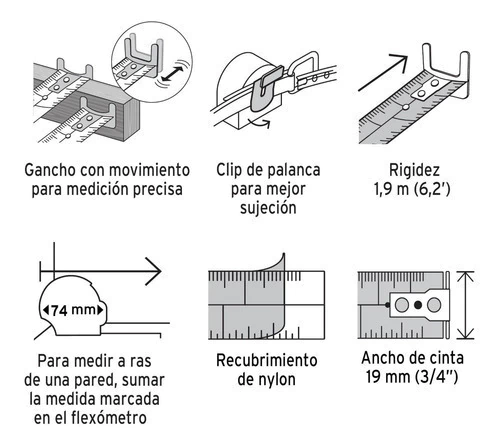 Gancho con movimiento para medición precisa

Clip de palanca para mejor sujeción

Rigidez 1,9 m (6,2')

74 mm

Para medir a ras de una pared, sumar la medida marcada en el flexómetro

Recubrimiento de nylon

Ancho de cinta 19 mm (3/4")